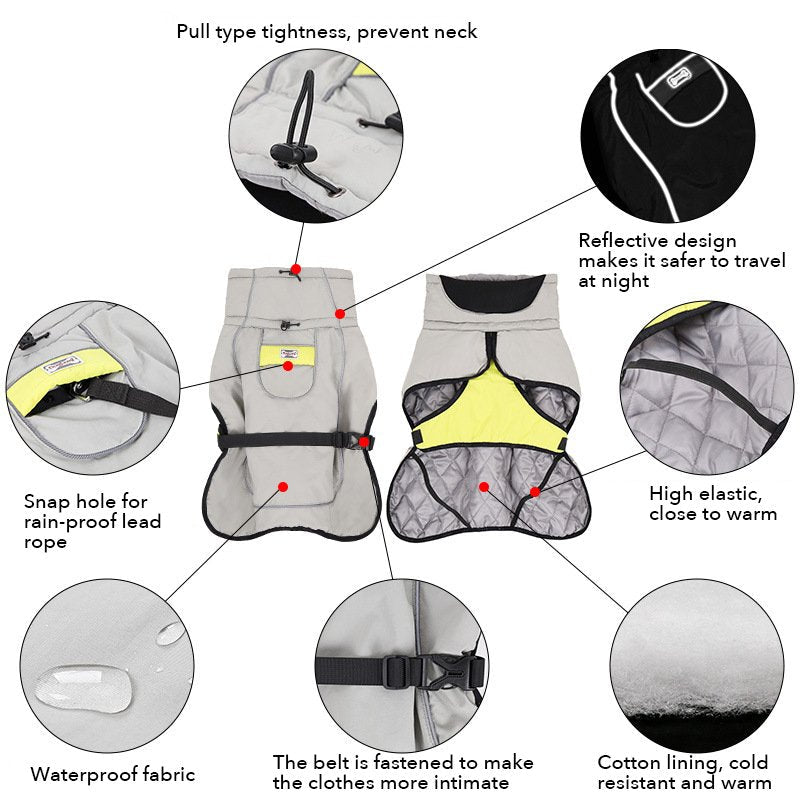 Pull type tightness, prevent neck

Reflective design makes it safer to travel at night

Snap hole for rain-proof lead rope

High elastic, close to warm

Waterproof fabric

The belt is fastened to make the clothes more intimate

Cotton lining, cold resistant and warm